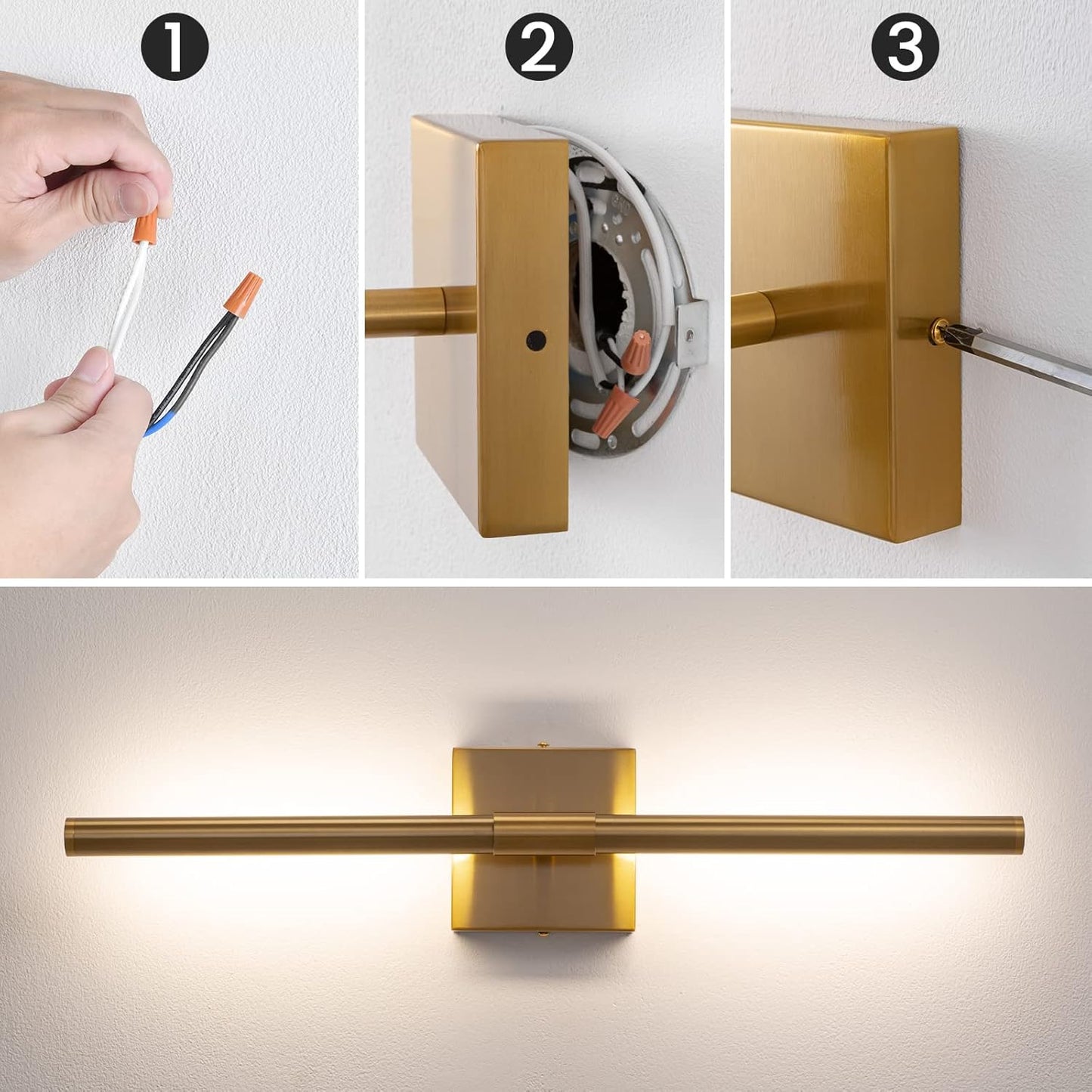 1

2

3