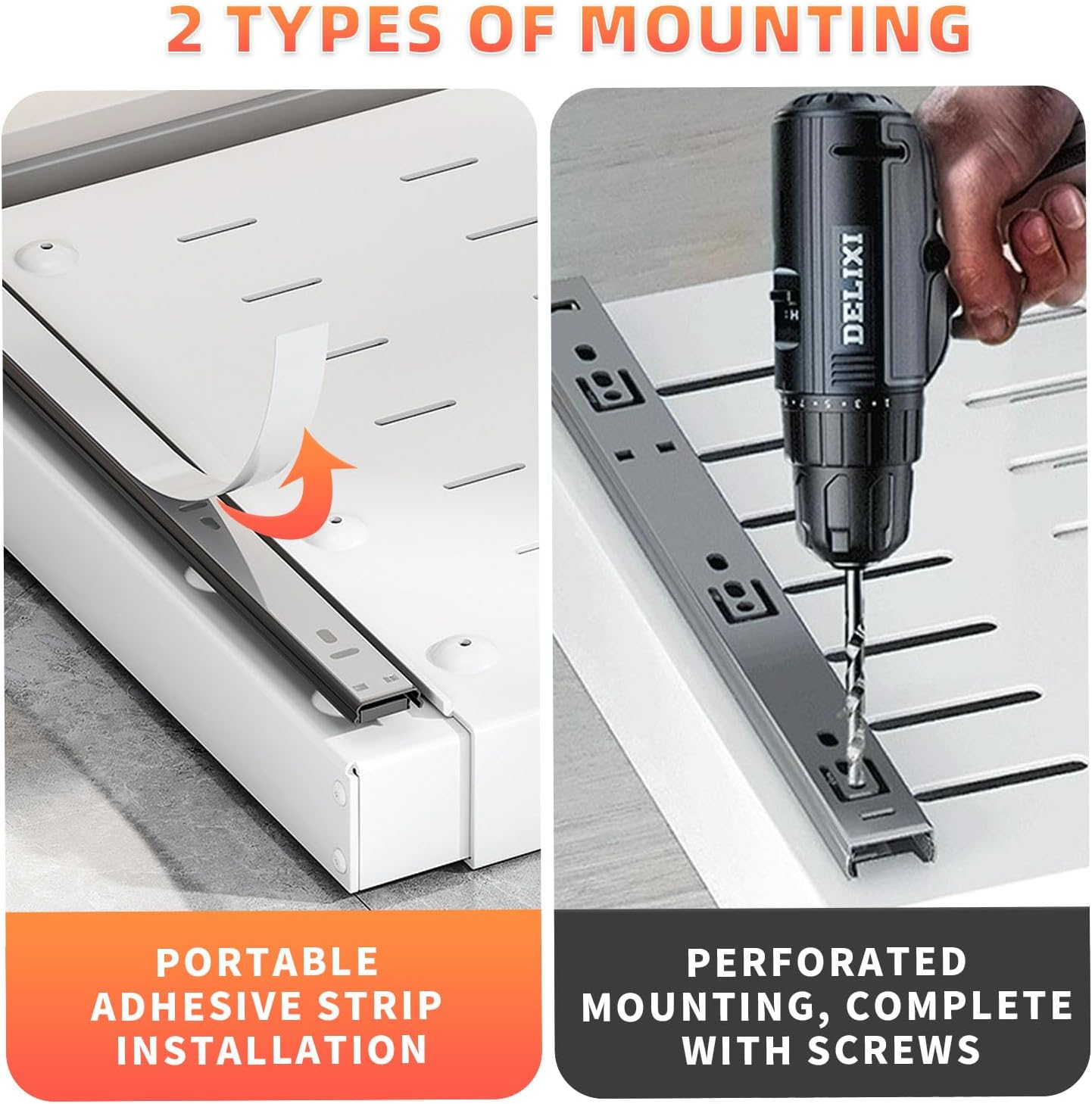 2 TYPES OF MOUNTING

DELIXI

PORTABLE ADHESIVE STRIP INSTALLATION

PERFORATED MOUNTING, COMPLETE WITH SCREWS