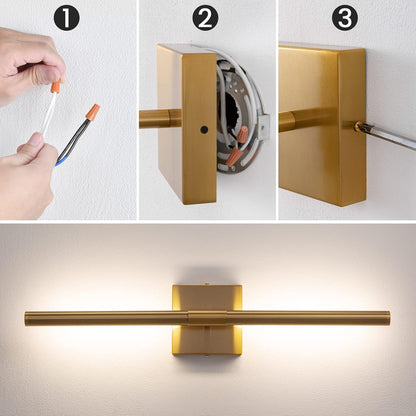 1

2

3