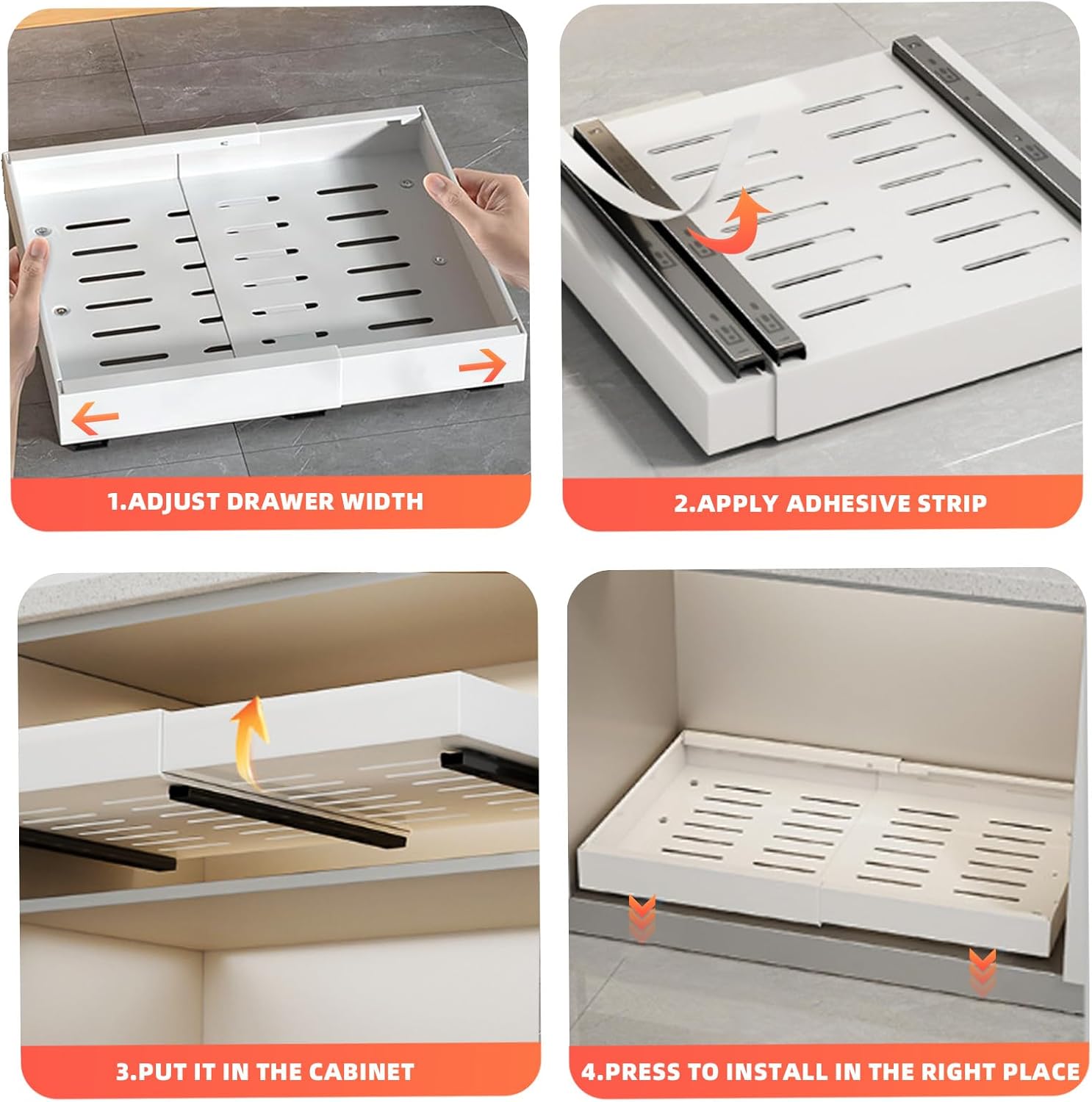 1.ADJUST DRAWER WIDTH

2.APPLY ADHESIVE STRIP

3.PUT IT IN THE CABINET

4.PRESS TO INSTALL IN THE RIGHT PLACE