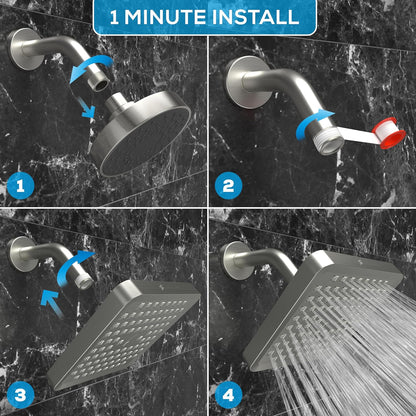 1 MINUTE INSTALL

1

2

3

4